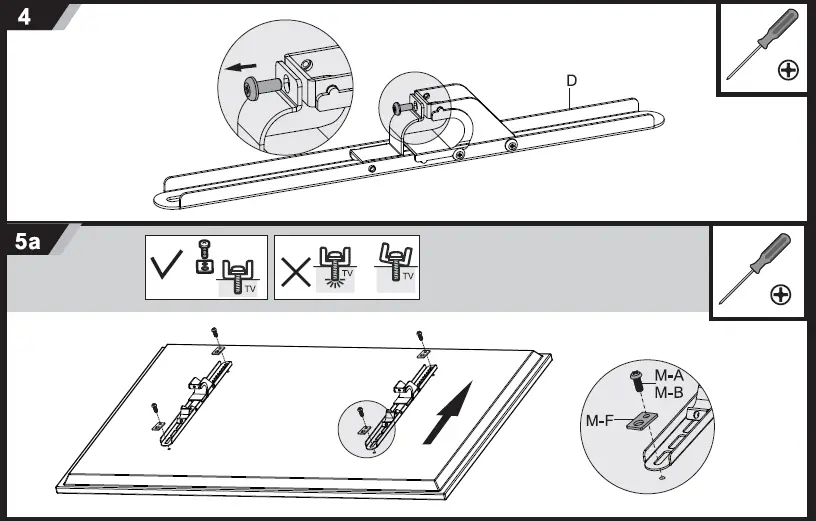 4

D

5a

TV

TV

TV

M-A
M-B

M-F