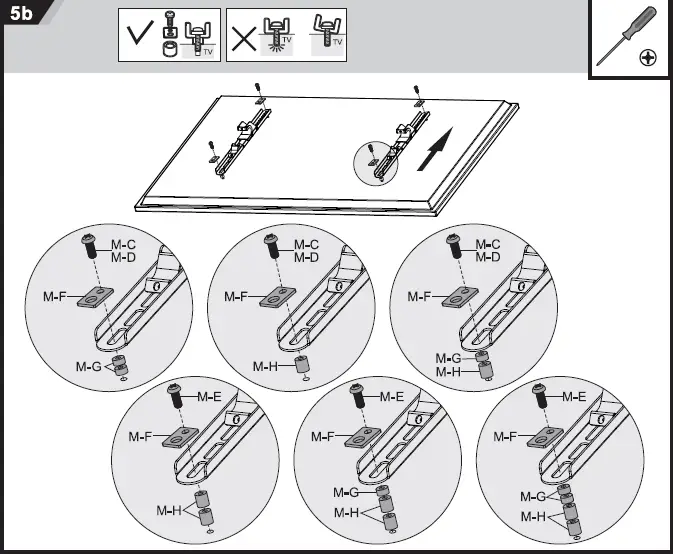 5b

TV

TV

TV

M-C
M-D
M-F
M-G

M-C
M-D
M-F
M-H

M-C
M-D
M-F
M-G
M-H

M-E
M-F
M-H

M-E
M-F
M-G
M-H

M-E
M-F
M-G
M-H