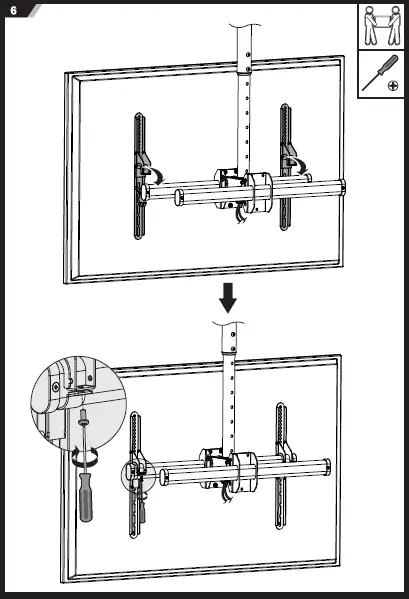 6