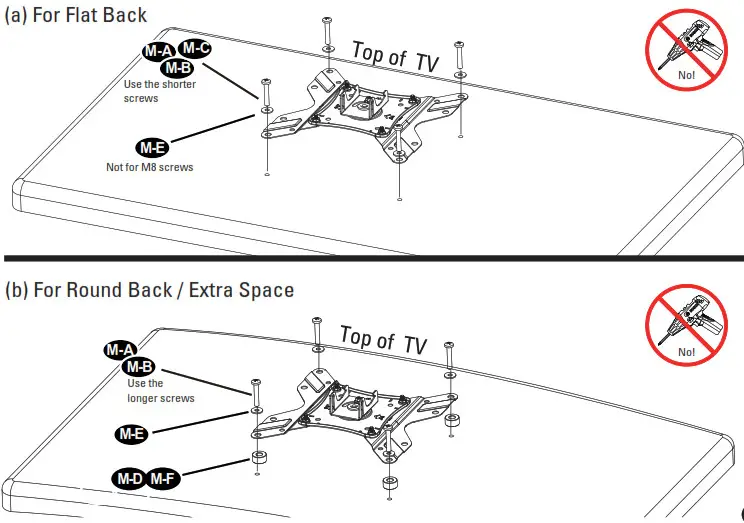 (a) For Flat Back

M-A M-C
M-B
Use the shorter screws

M-E
Not for M8 screws

Top of TV

No!

(b) For Round Back / Extra Space

M-A
M-B
Use the longer screws

M-E

M-D M-F

Top of TV

No!