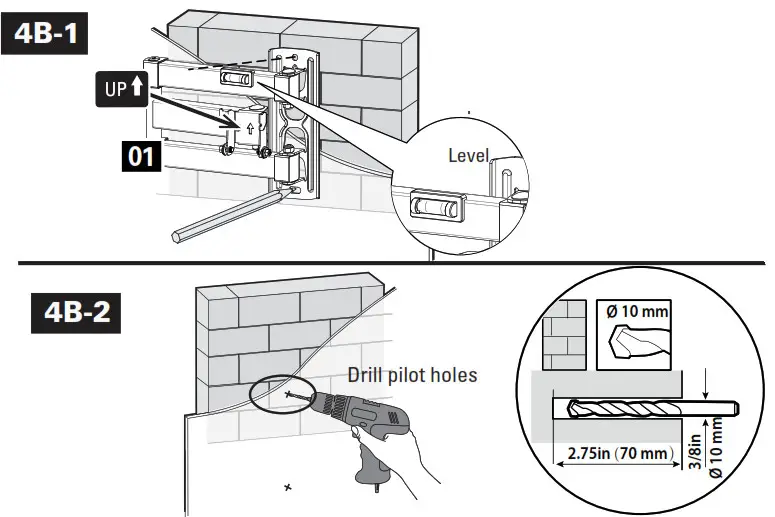 4B-1

UP

01

Level

4B-2

Drill pilot holes

Ø 10 mm

2.75in (70 mm)

3/8in
Ø 10 mm