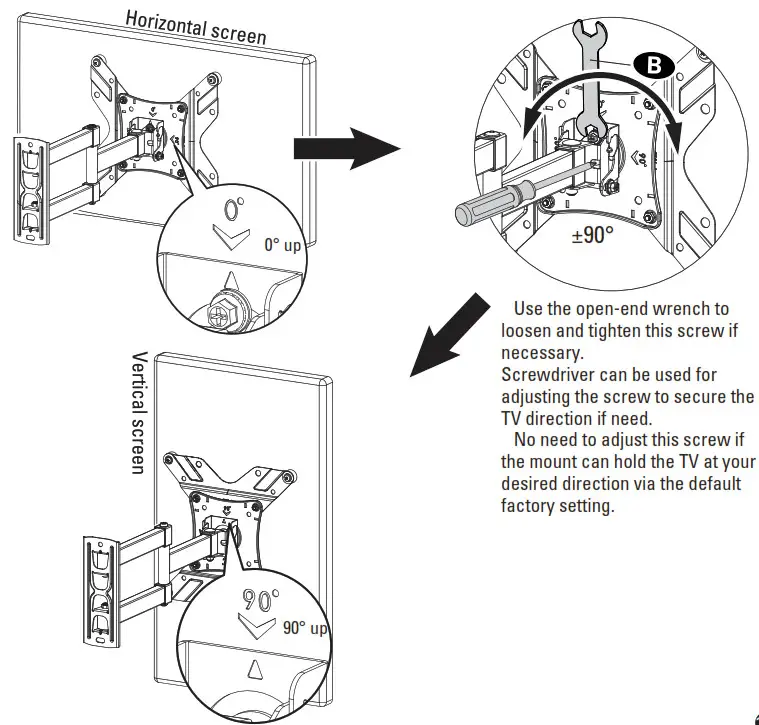 Horizontal screen

0°

0° up

B

±90°

Use the open-end wrench to loosen and tighten this screw if necessary.
Screwdriver can be used for adjusting the screw to secure the TV direction if need.
No need to adjust this screw if the mount can hold the TV at your desired direction via the default factory setting.

Vertical screen

90°

90° up