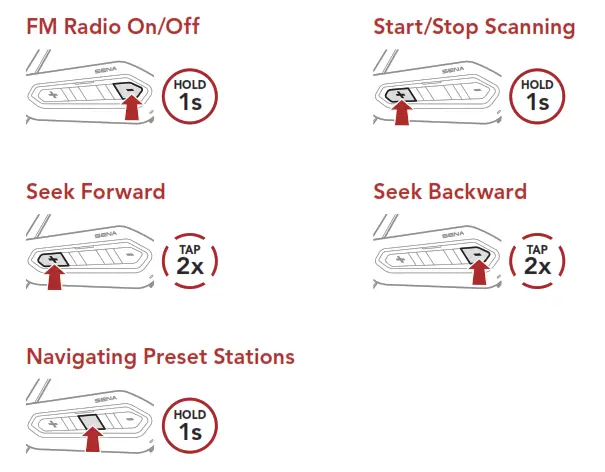 FM Radio On/Off

SENA

+

-

HOLD
1s

Start/Stop Scanning

SENA

+

-

HOLD
1s

Seek Forward

SENA

+

-

TAP
2x

Seek Backward

SENA

+

-

TAP
2x

Navigating Preset Stations

SENA

+

-

HOLD
1s