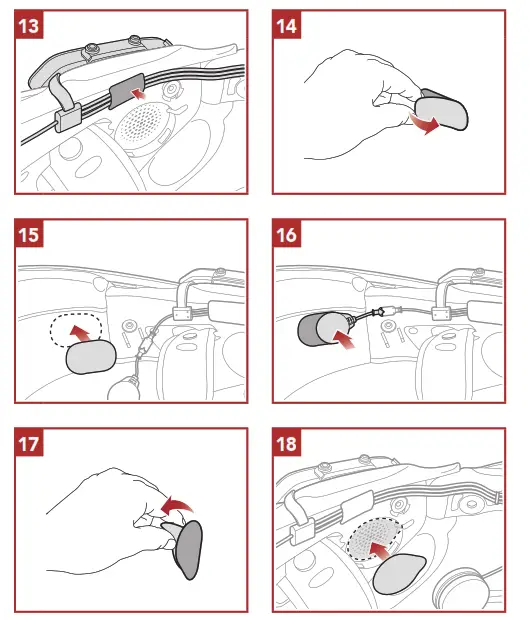 13

14

15

16

17

18