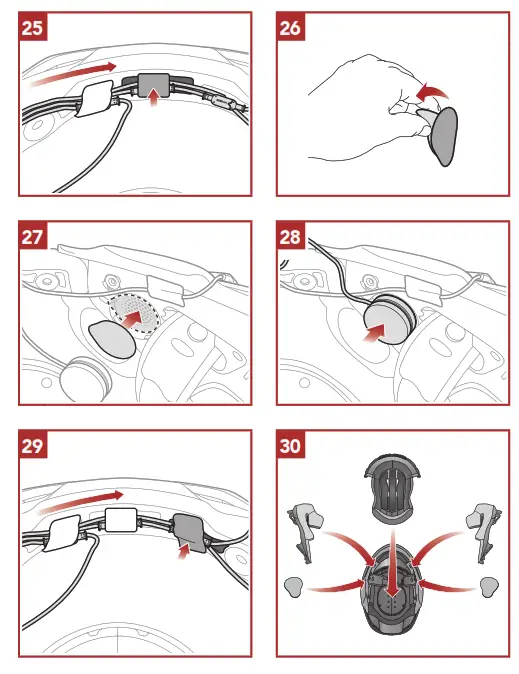 25

26

27

28

29

30