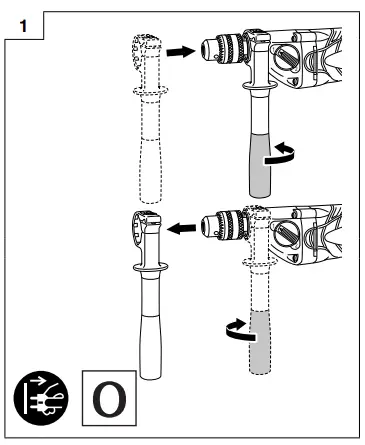 1

O