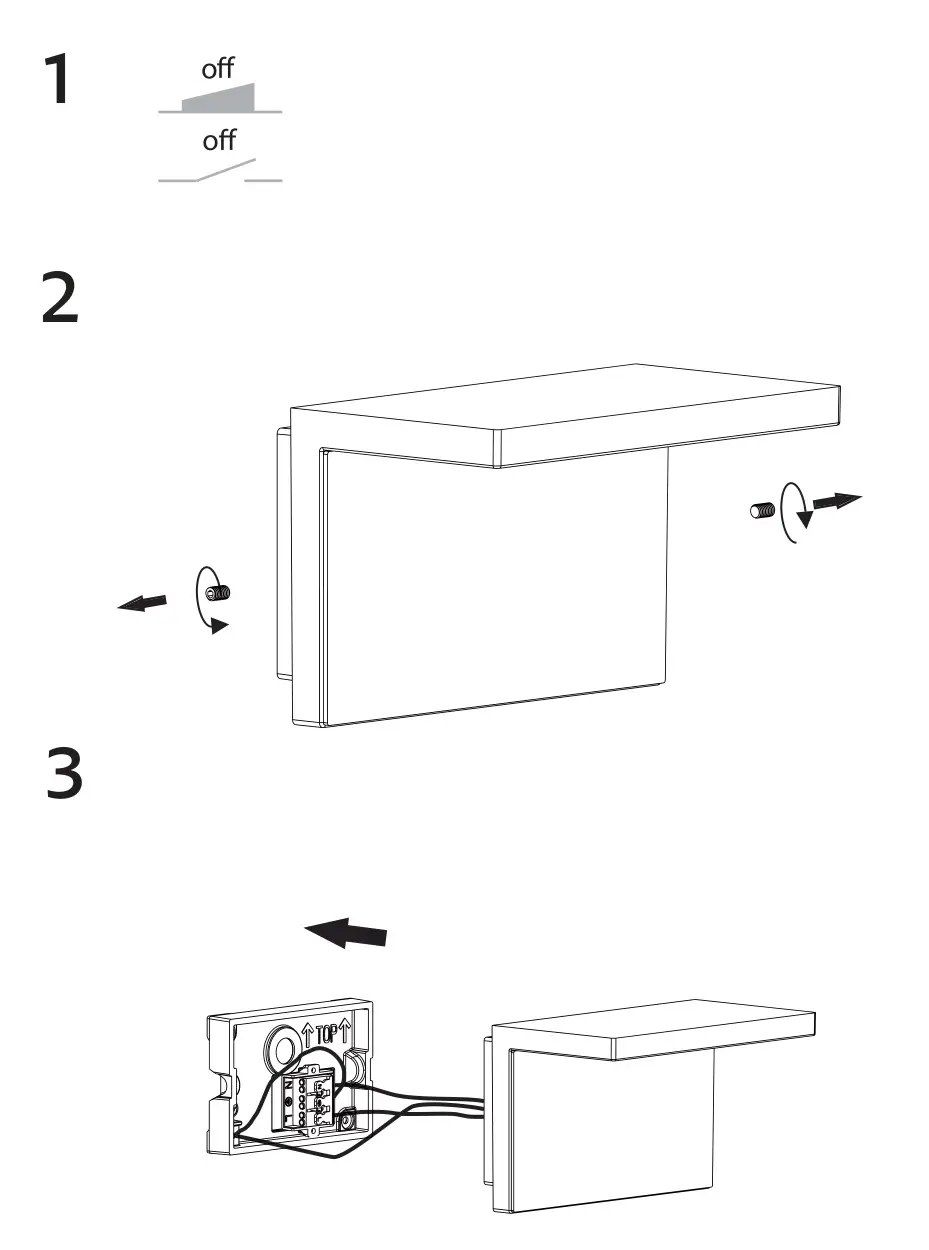 1

off

off

2

3

↑TOP↑

N