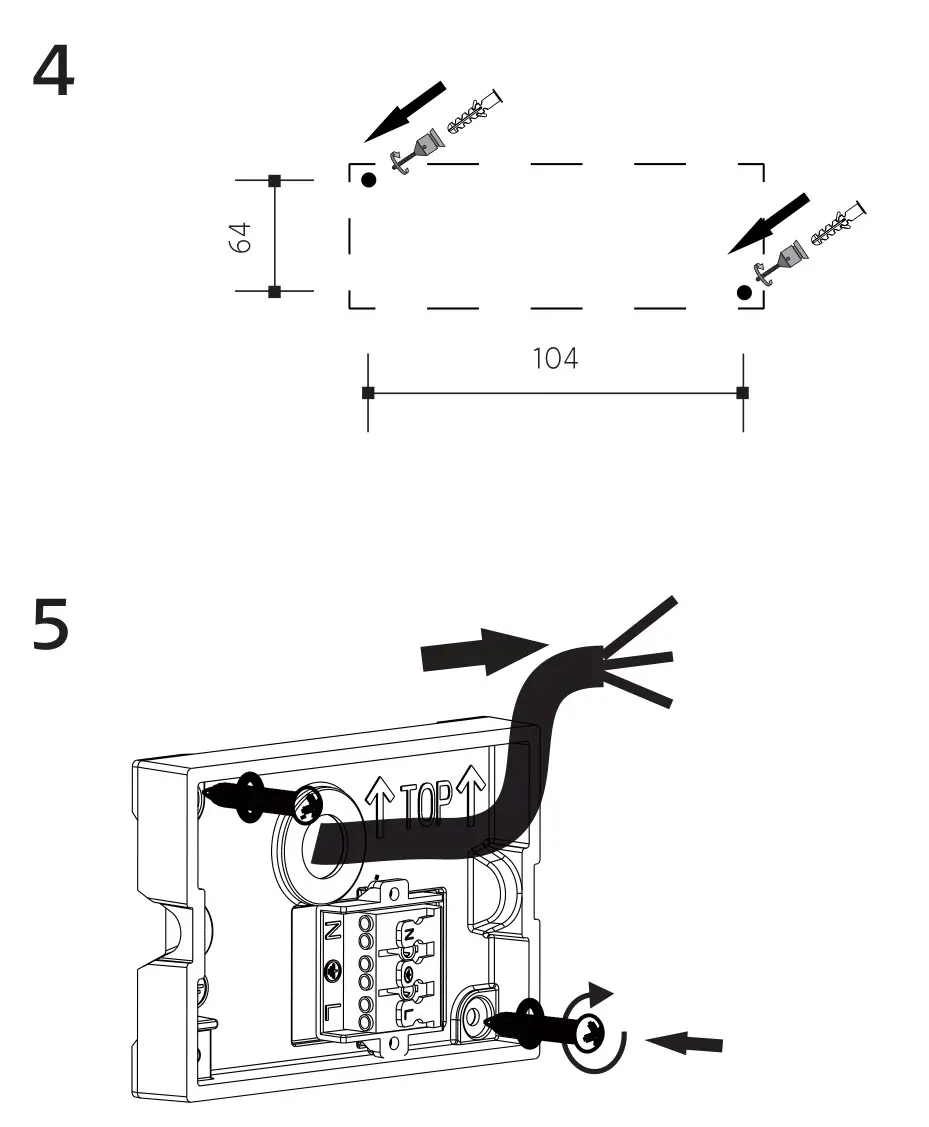 4

64

104

5

TOP

N

L

N

L