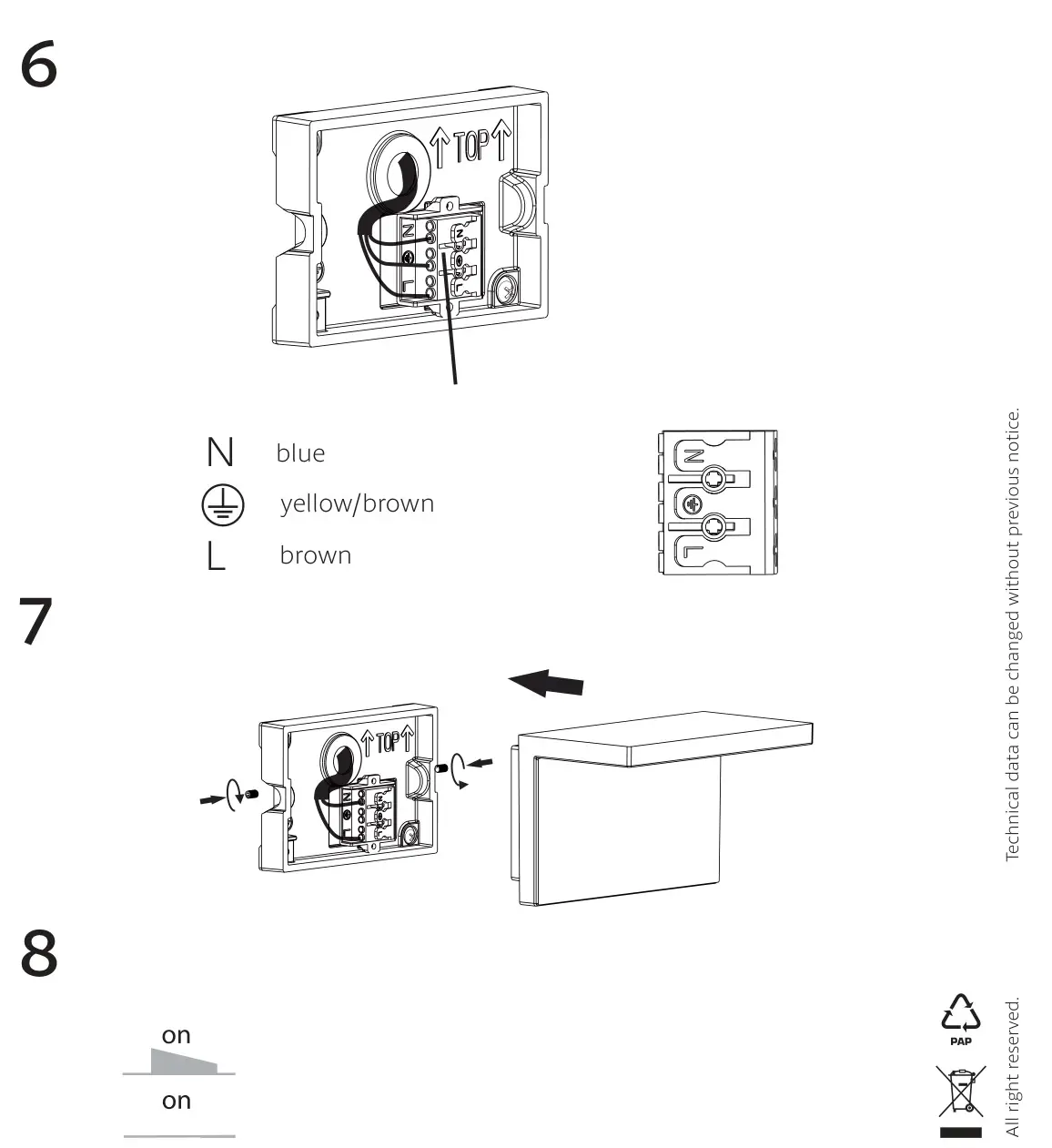 6

TOP

N
N
L
L

N blue
yellow/brown
L brown

N
L

7

TOP

8

on

on

Technical data can be changed without previous notice.

PAP

All right reserved.