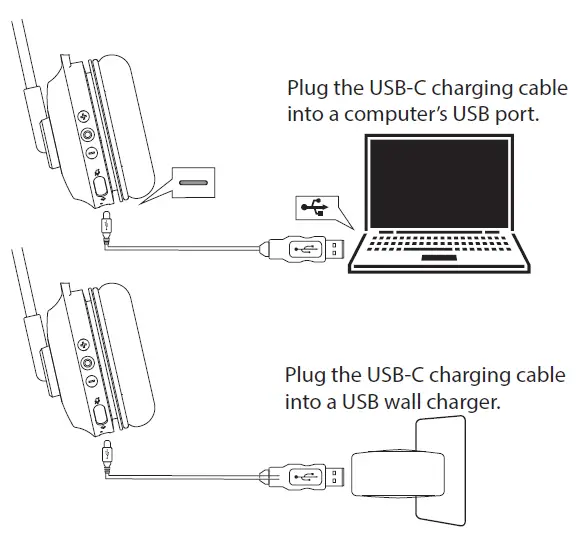 Plug the USB-C charging cable into a computer's USB port.

Plug the USB-C charging cable into a USB wall charger.