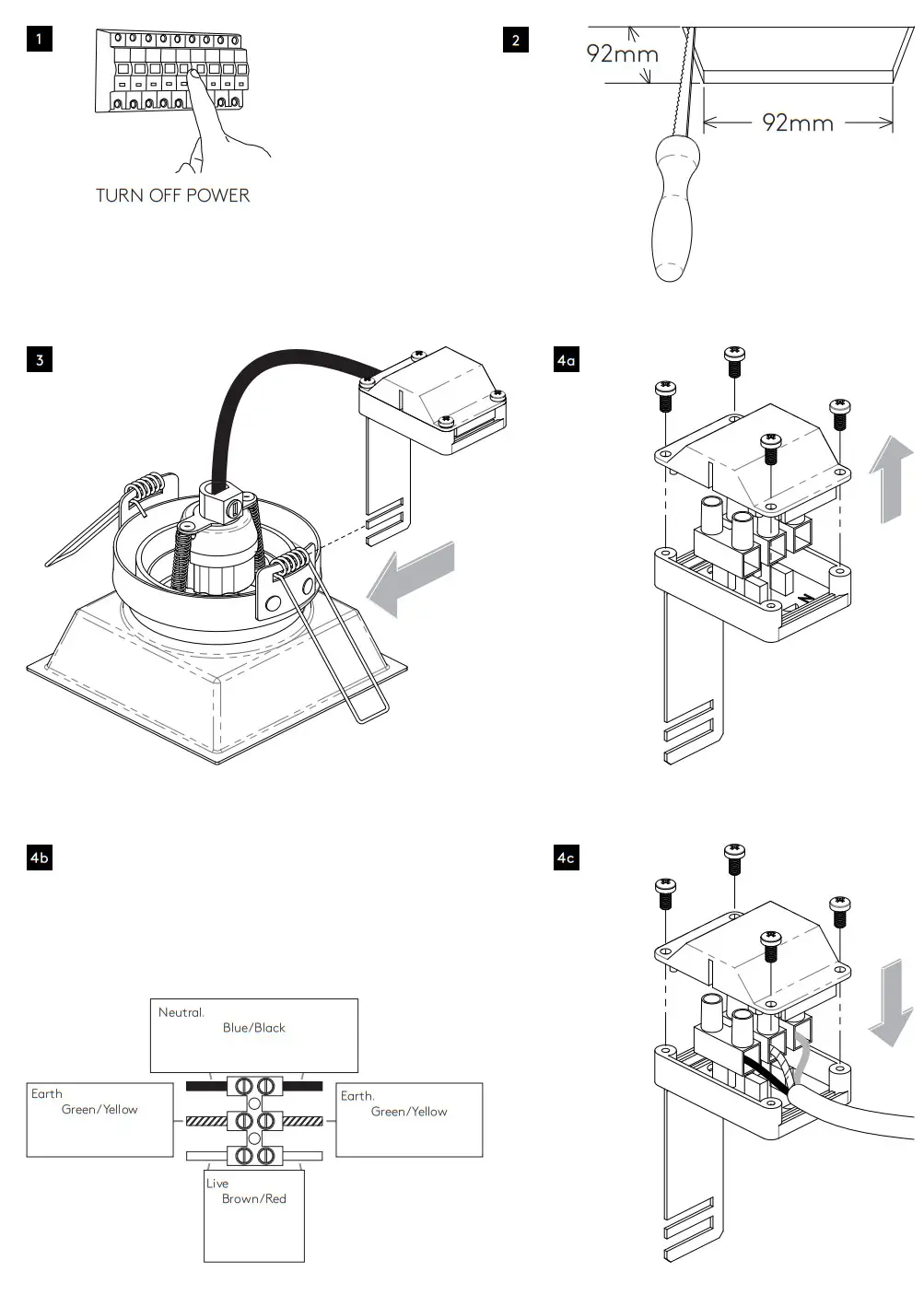 1

TURN OFF POWER

2

92mm

92mm

3

4a

N

4b

Neutral.
Blue/Black

Earth
Green/Yellow

Earth.
Green/Yellow

Live
Brown/Red

4c