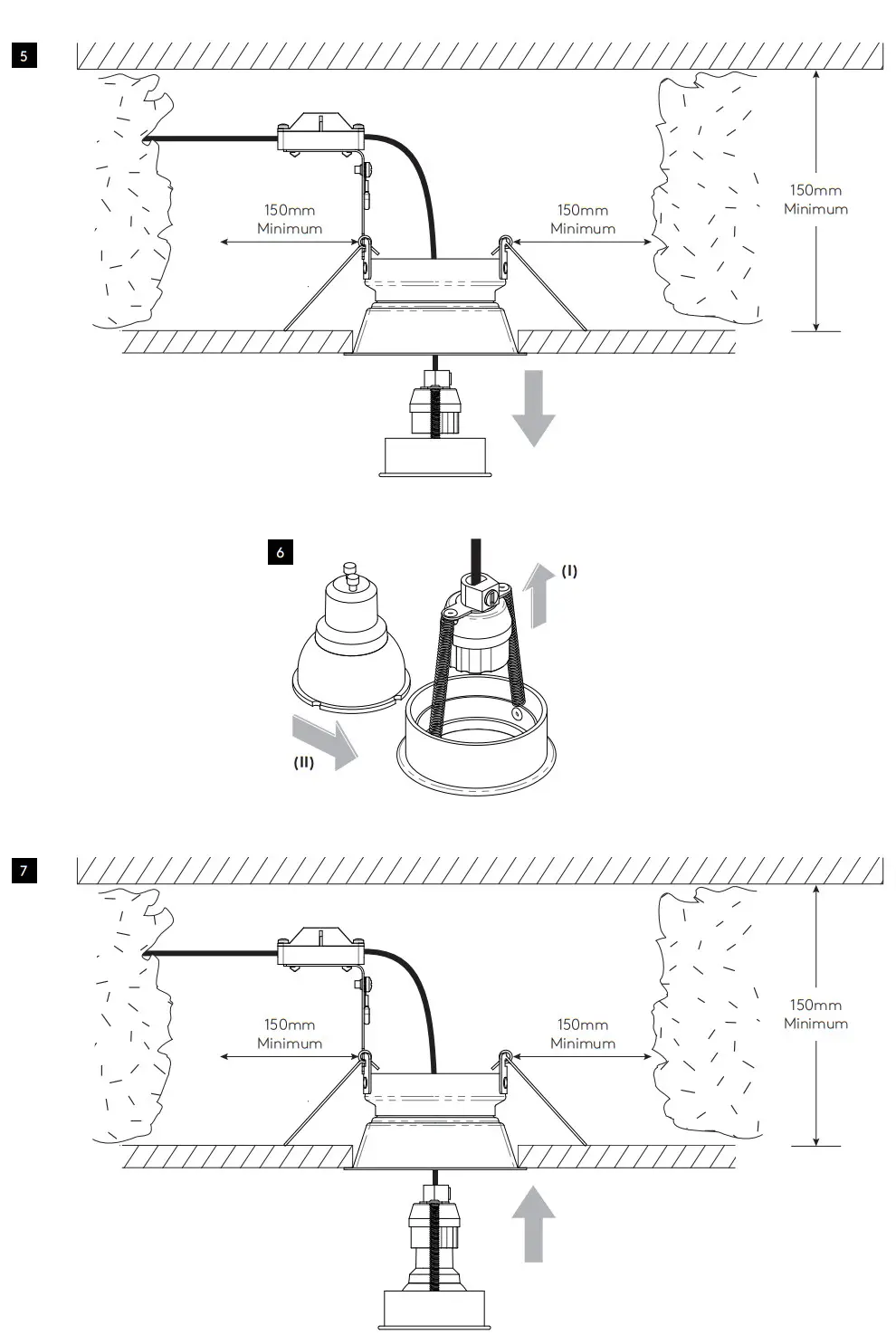 5

150mm Minimum

150mm Minimum

150mm Minimum

6

(I)

(II)

7

150mm Minimum

150mm Minimum

150mm Minimum