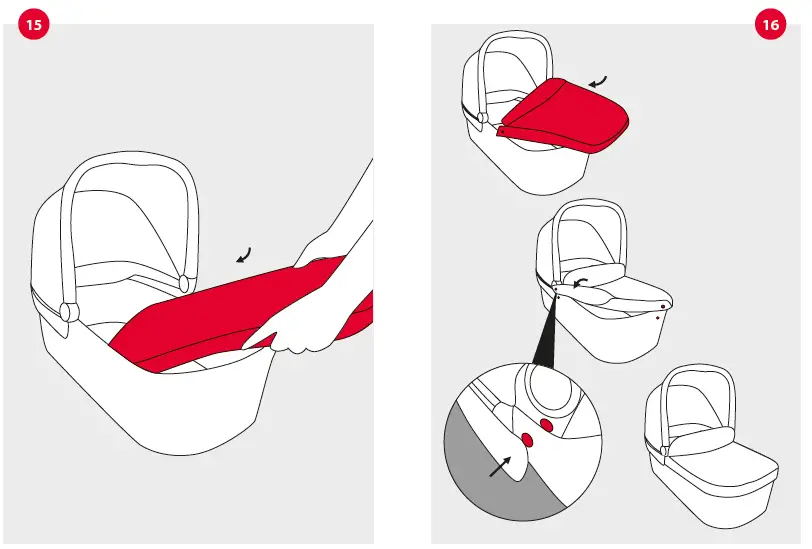 15

16