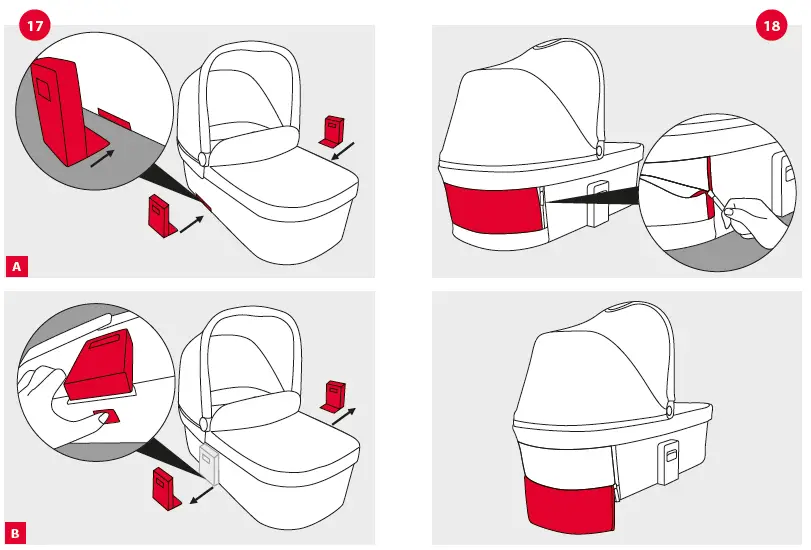 17

A

B

18