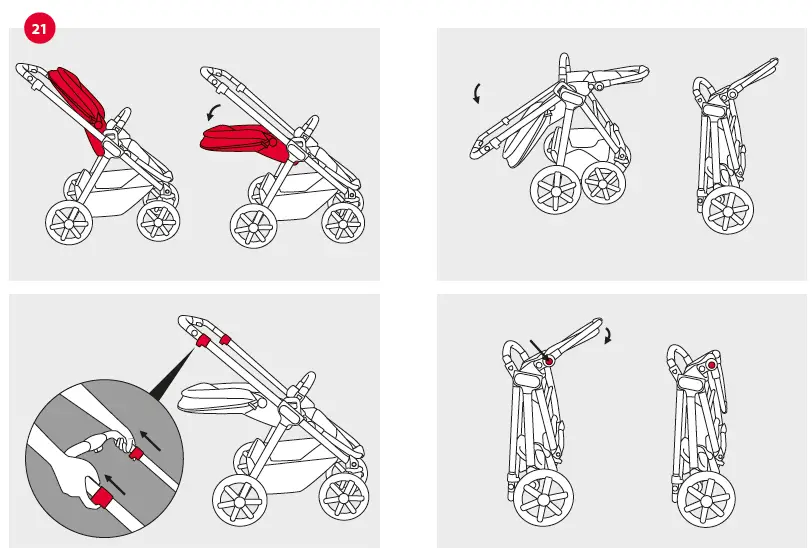 21