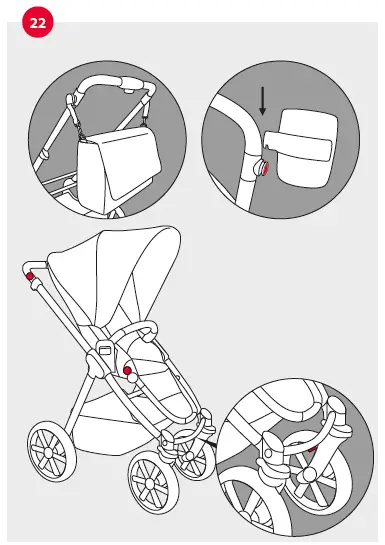 22