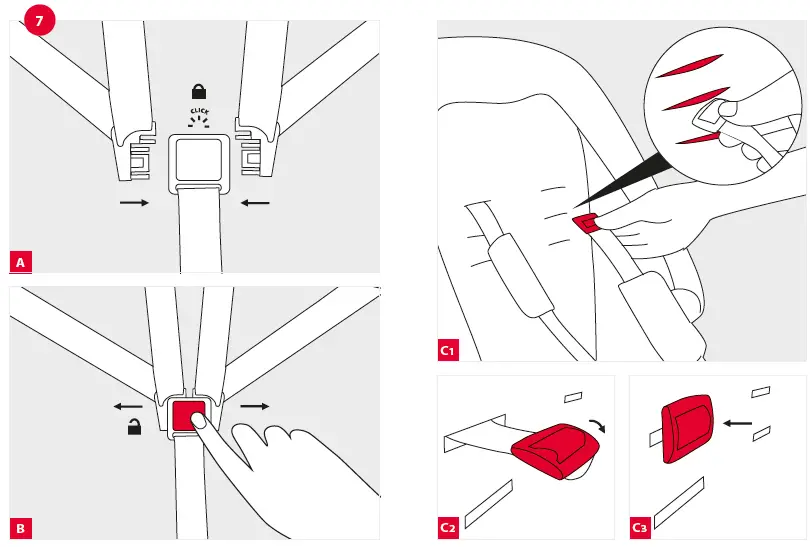 7

CLICK

A

B

C1

C2

C3