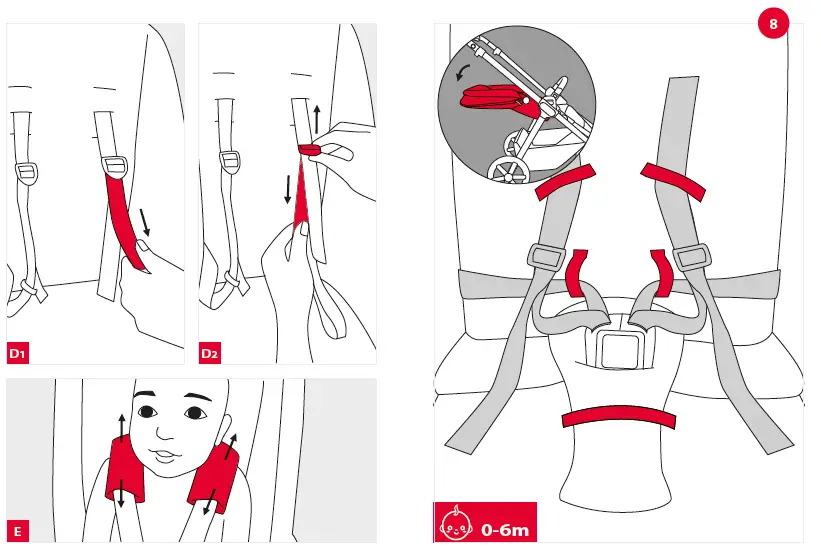 D1

D2

E

8

0-6m