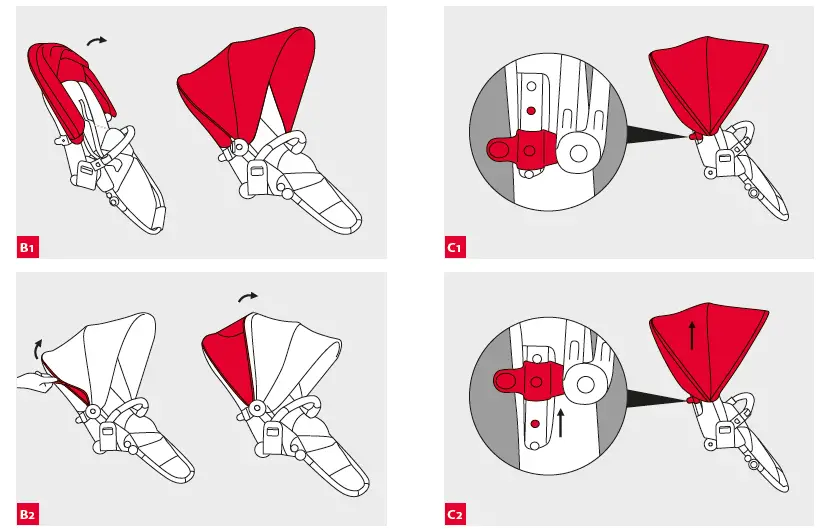 B1

C1

B2

C2