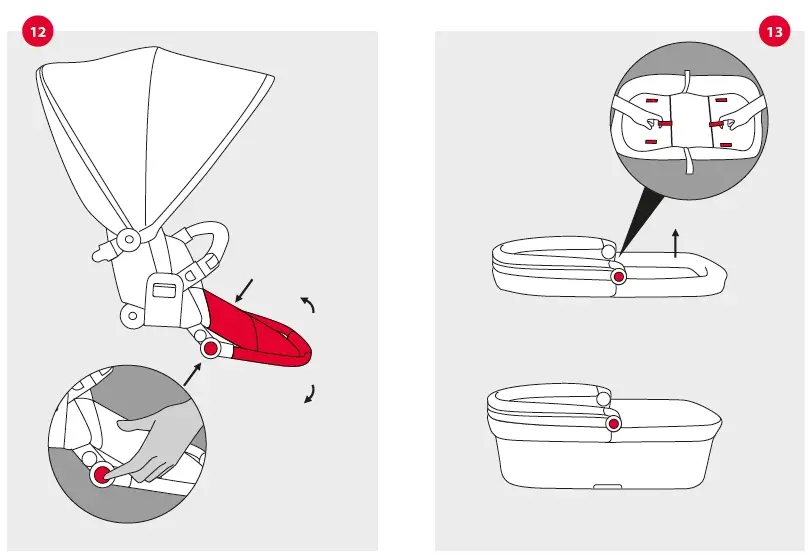 12

13