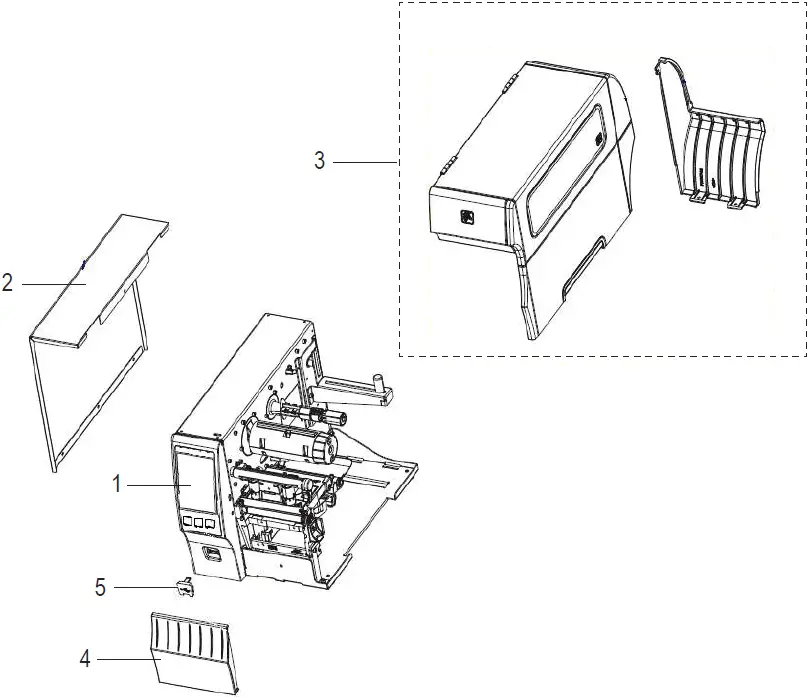 3

2

1

5

4