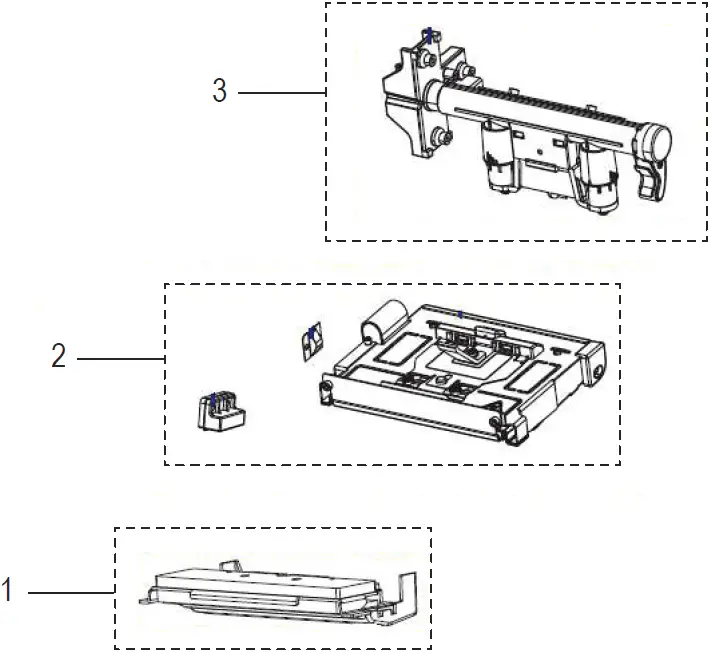 3

2

1