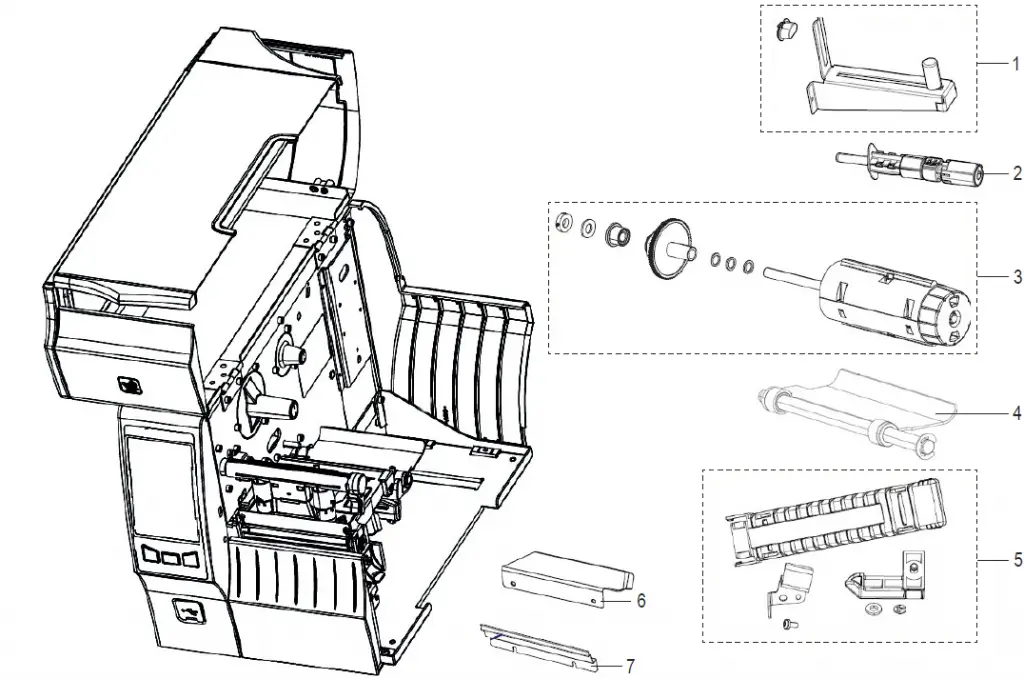 1
2
3
4
5
6
7