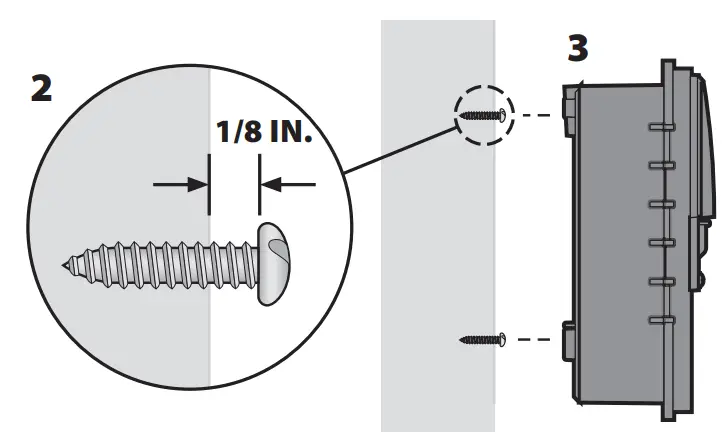 2

1/8 IN.

3