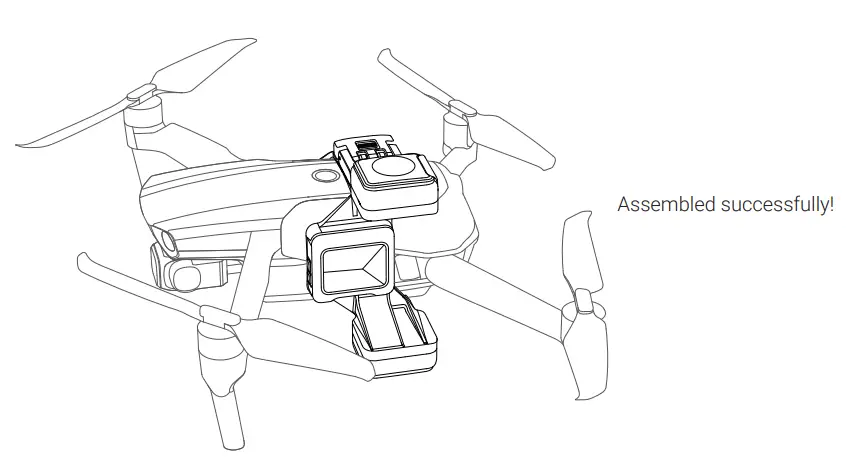 Assembled successfully!