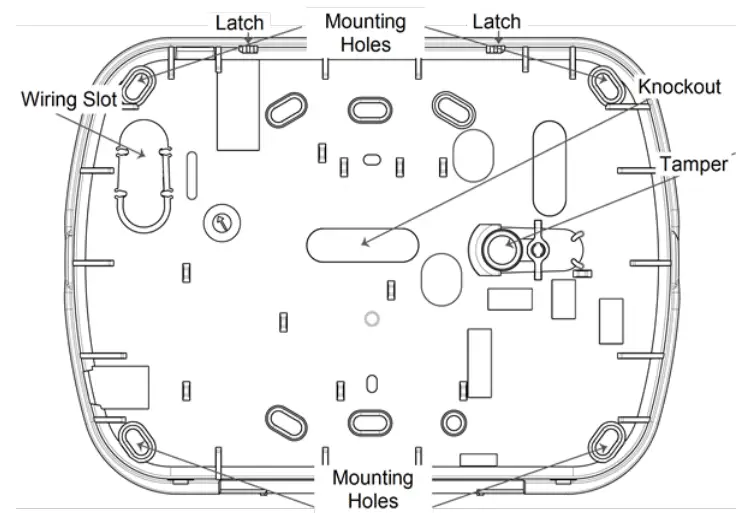 Latch
Mounting Holes
Latch
Wiring Slot
Knockout
Tamper
Mounting Holes