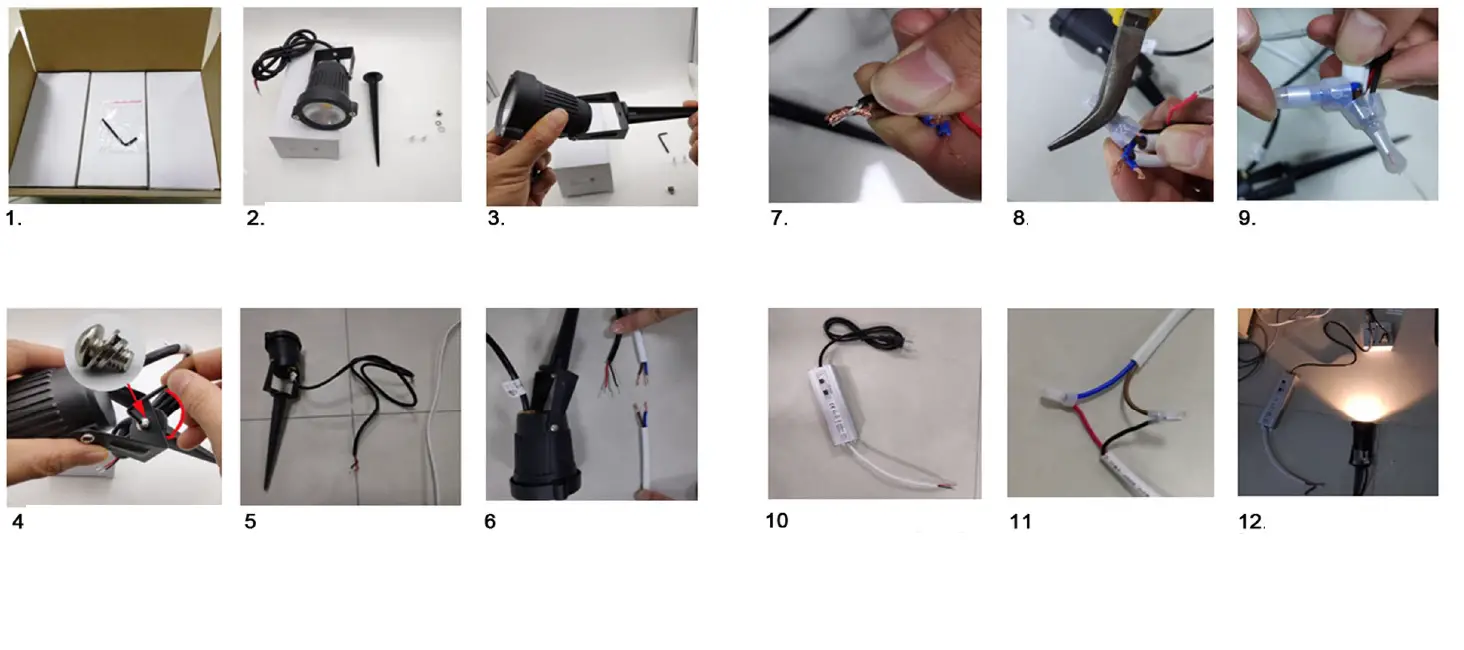 1.

2.

3.

7.

8.

9.

4

5

6

10

11

12.