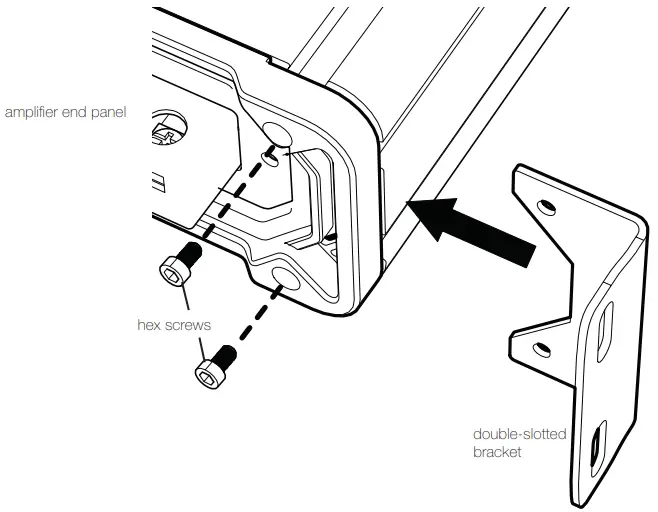 amplifier end panel

hex screws

double-slotted bracket