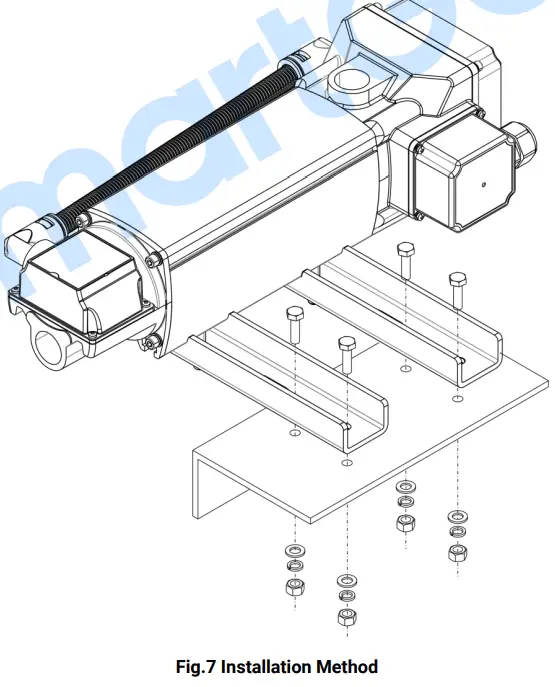 marte

Fig.7 Installation Method