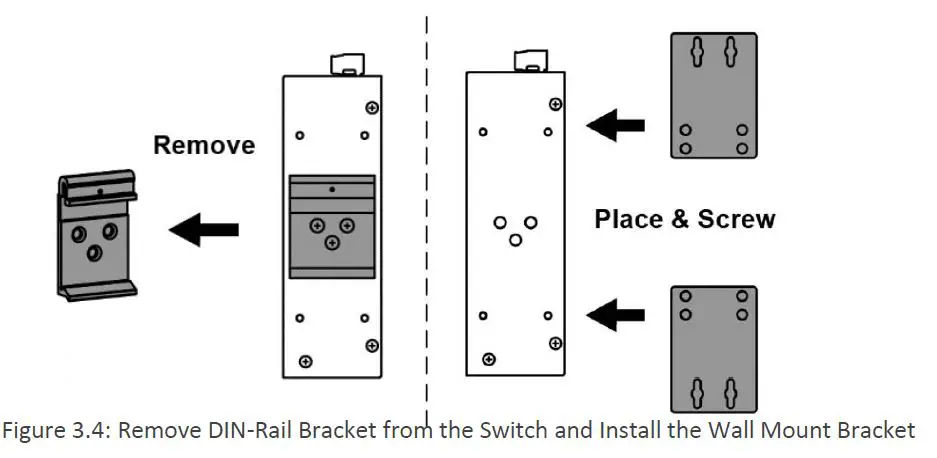 Remove

Place & Screw

Figure 3.4: Remove DIN-Rail Bracket from the Switch and Install the Wall Mount Bracket