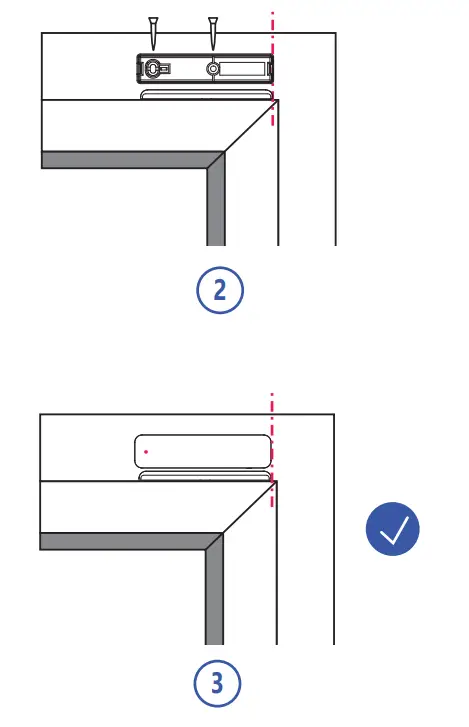 2

3