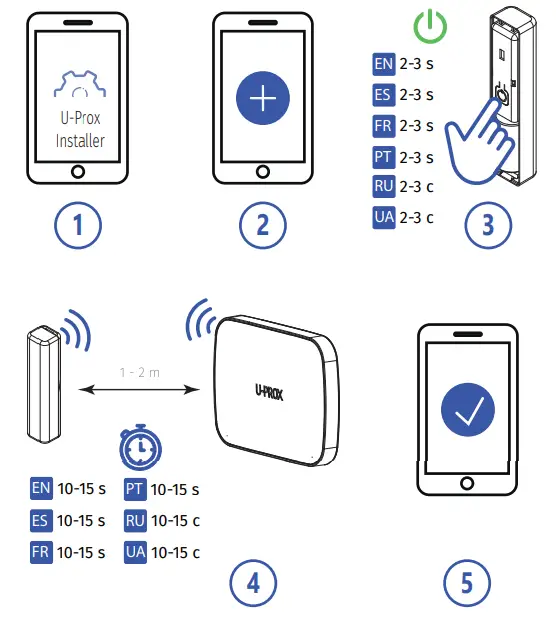 U-Prox Installer

1

2

EN 2-3 s
ES 2-3 s
FR 2-3 s
PT 2-3 s
RU 2-3 c
UA 2-3 c

3

1 - 2 m

U-PROX

EN 10-15 s
ES 10-15 s
FR 10-15 s

PT 10-15 s
RU 10-15 c
UA 10-15 c

4

5