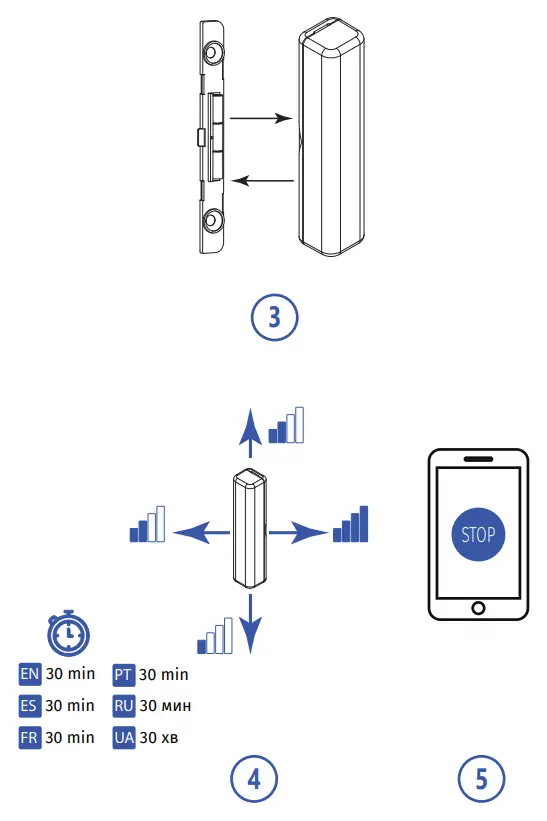 3

STOP

EN 30 min
ES 30 min
FR 30 min

PT 30 min
RU 30 мин
UA 30 хв

4

5