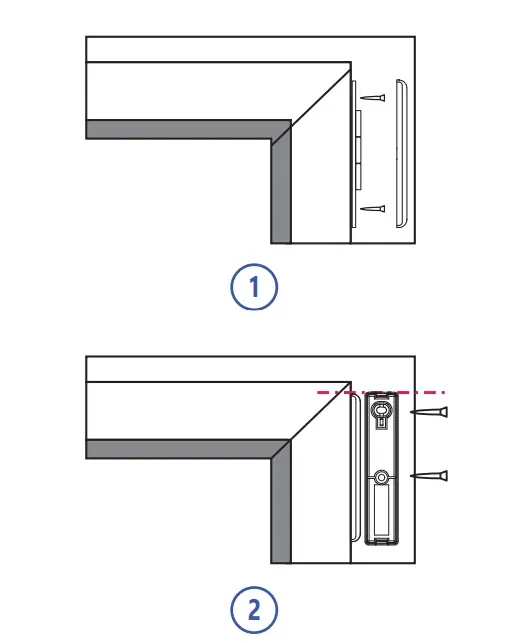 1

2