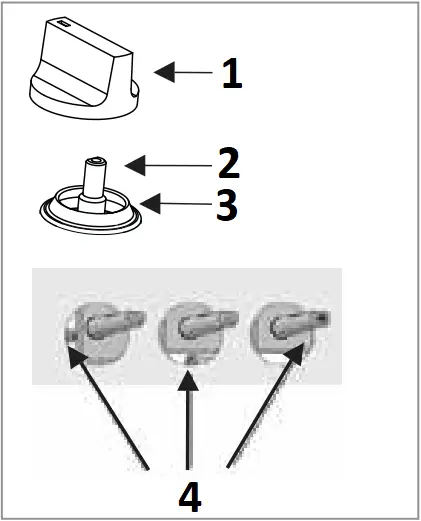 1
2
3
4