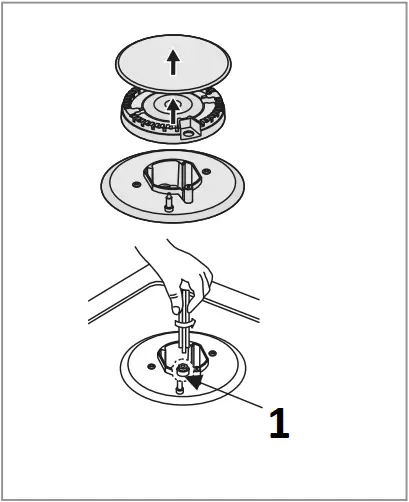 1