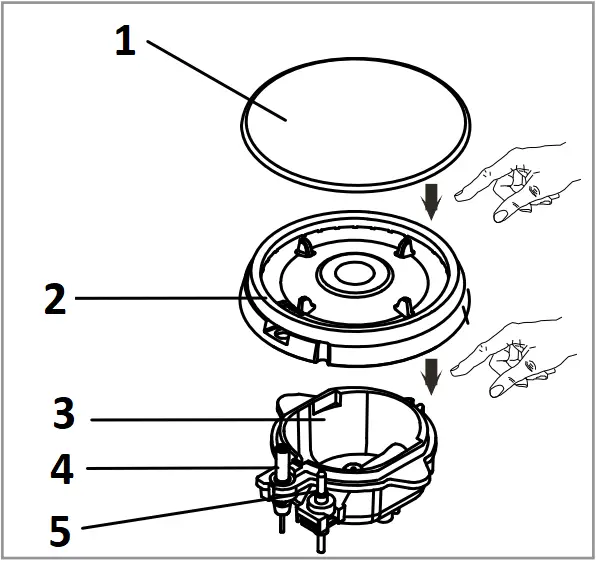 1
2
3
4
5