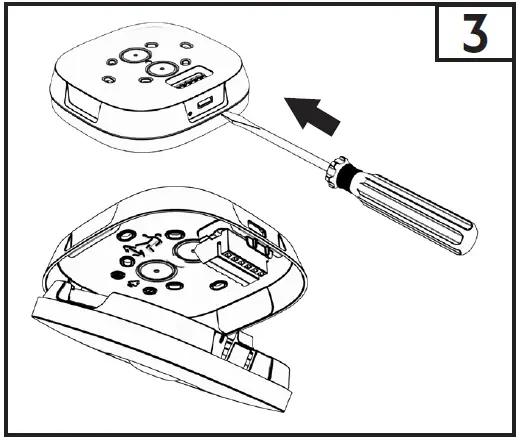 3