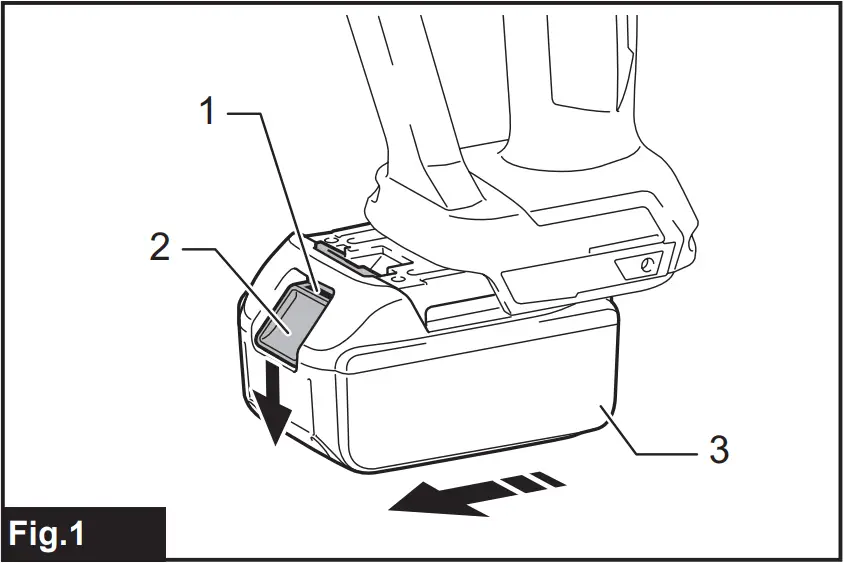 1
2
3
Fig.1