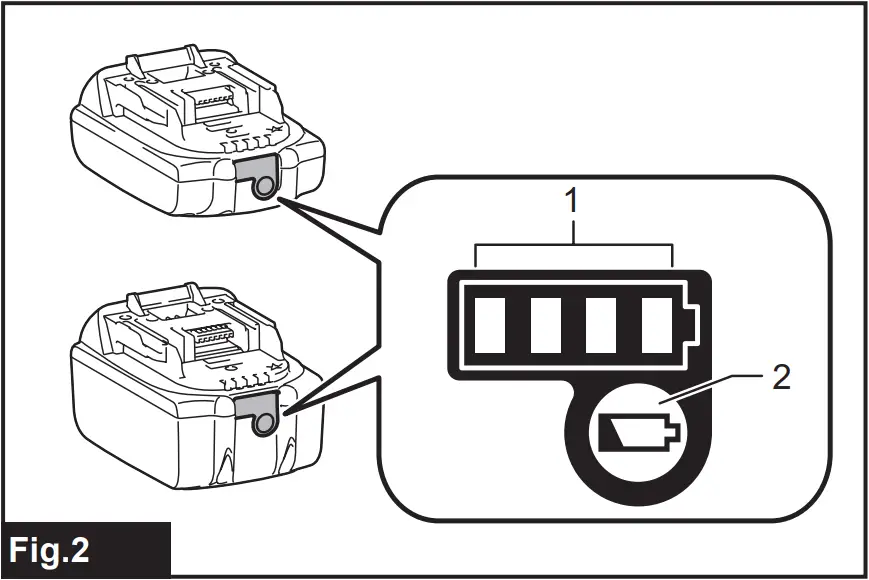 1

2

Fig.2