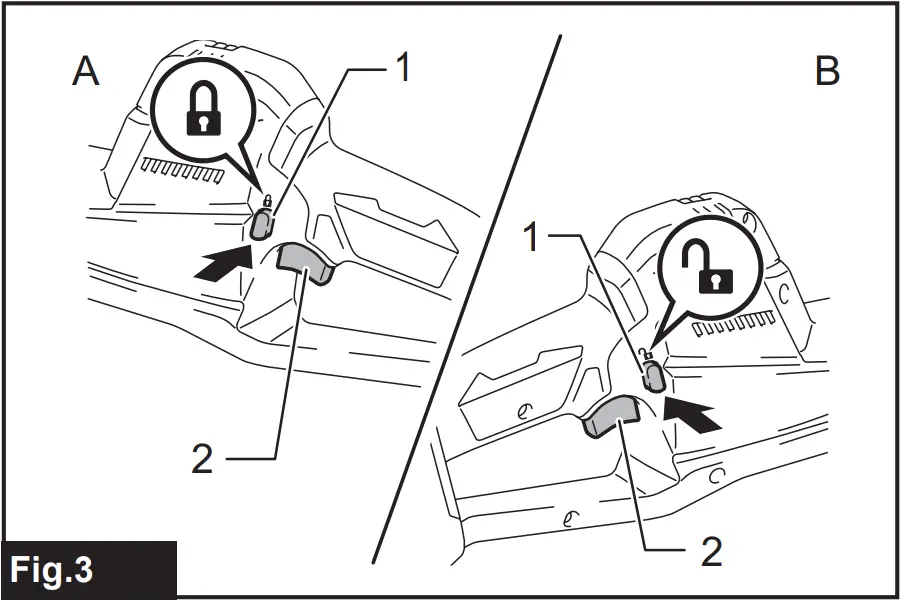 A
1
2
B
1
2
Fig.3