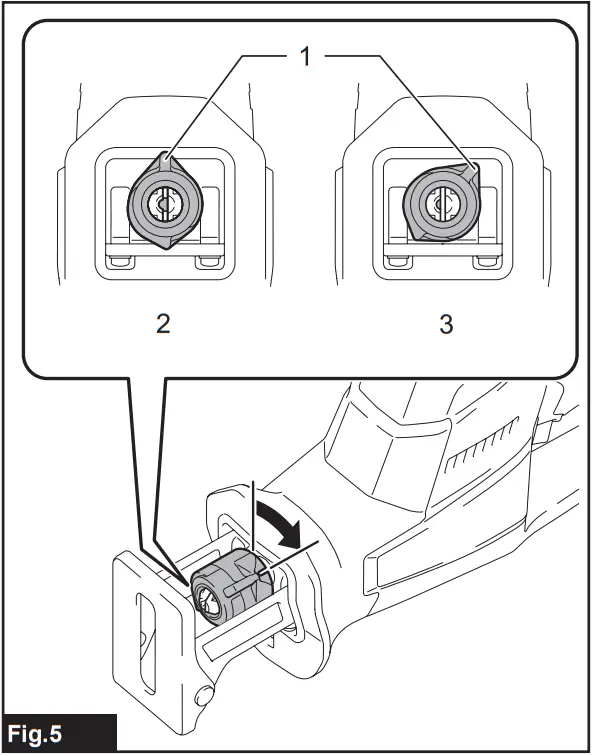 1

2

3

Fig.5