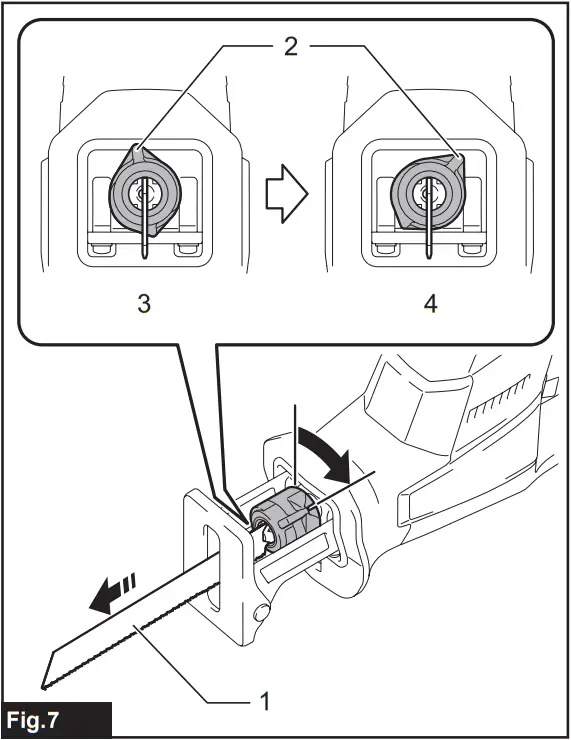 2

3

4

1

Fig.7