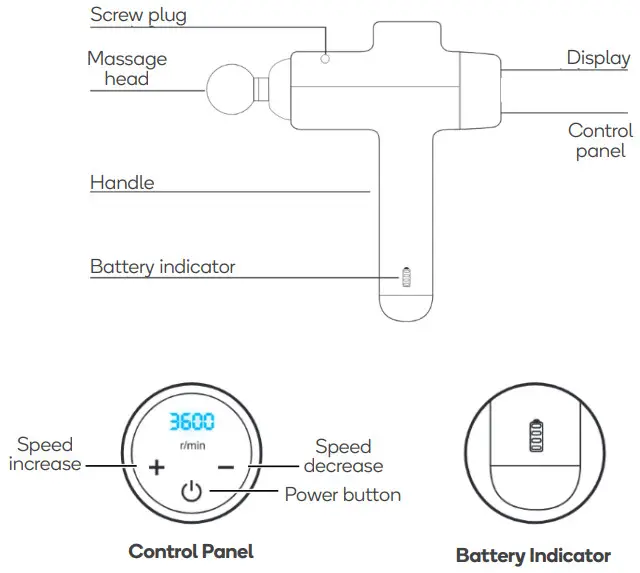 Screw plug

Massage head

Display

Control panel

Handle

Battery indicator

3600
r/min

Speed increase

+

−

Speed decrease

Power button

Control Panel

Battery Indicator