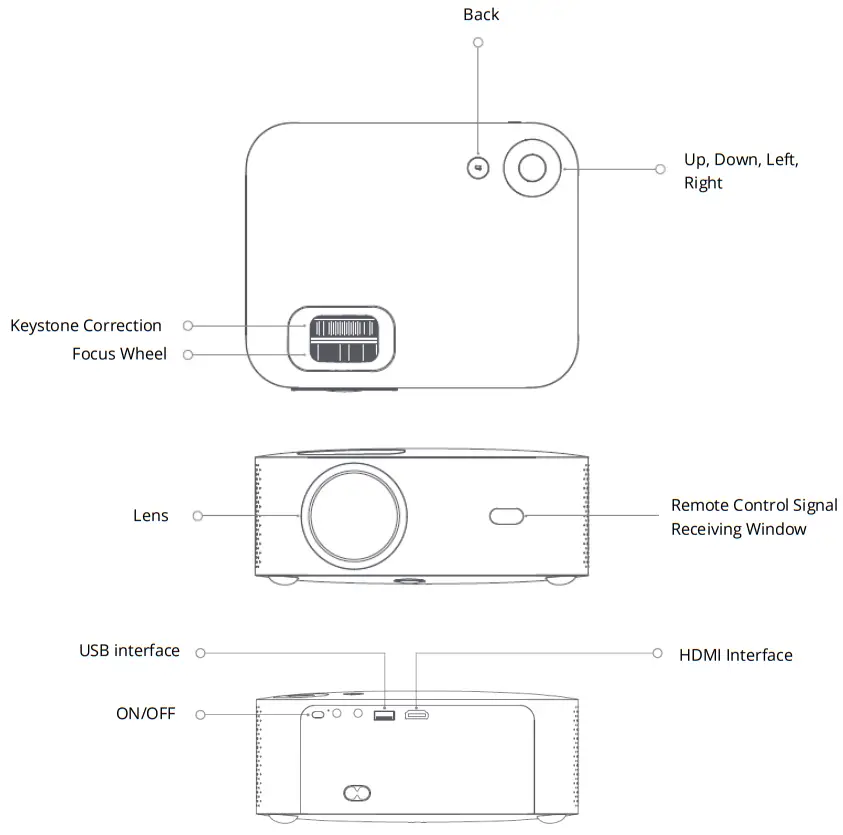 Back

Up, Down, Left, Right

Keystone Correction

Focus Wheel

Lens

Remote Control Signal Receiving Window

USB interface

HDMI Interface

ON/OFF