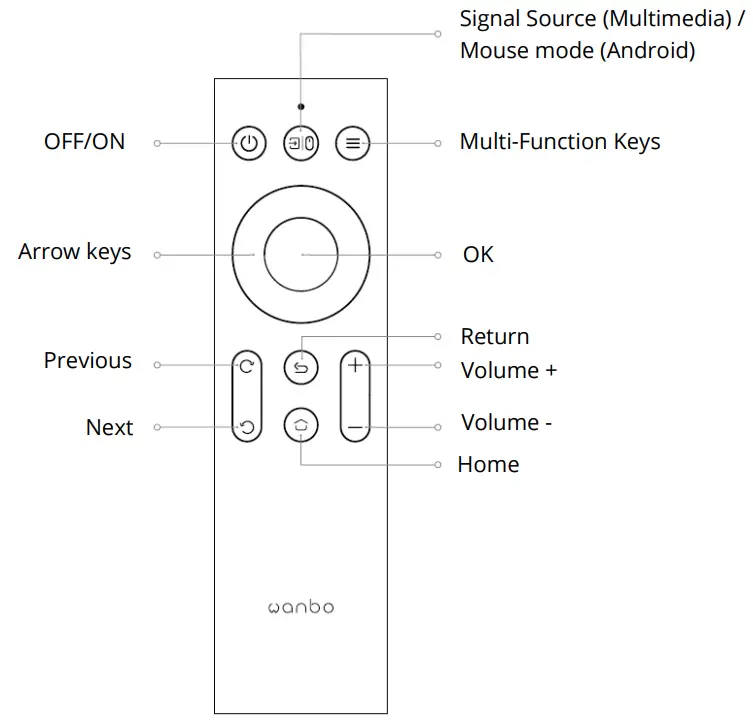 Signal Source (Multimedia) / Mouse mode (Android)

OFF/ON

Multi-Function Keys

Arrow keys

OK

Return

Previous

Volume +

Next

Volume -

Home

wanbo